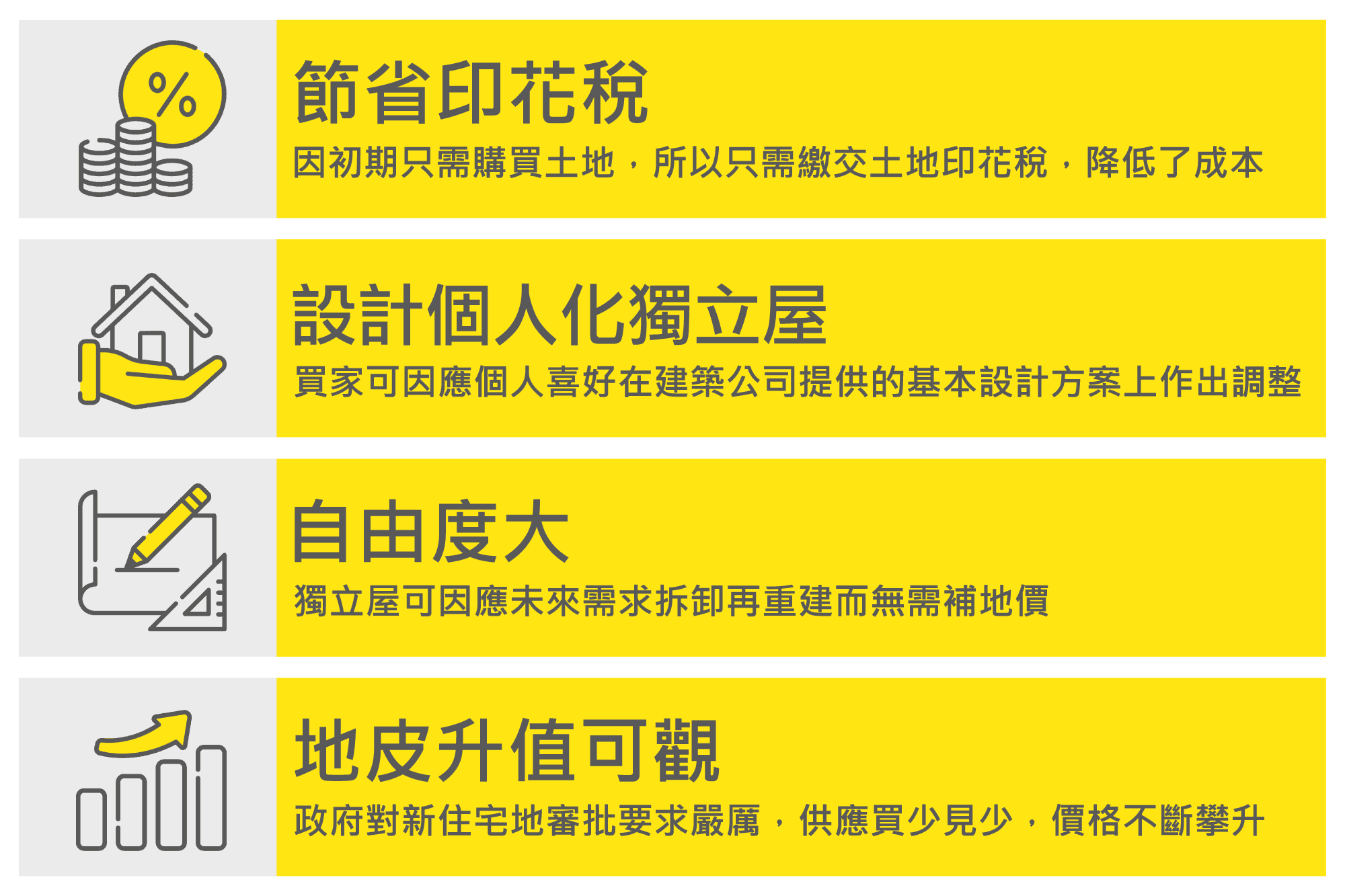 %

節省印花稅

因初期只需購買土地，所以只需繳交土地印花稅，降低了成本

設計個人化獨立屋

買家可因應個人喜好在建築公司提供的基本設計方案上作出調整

自由度大

獨立屋可因應未來需求拆卸再重建而無需補地價

地皮升值可觀

政府對新住宅地審批要求嚴厲，供應買少見少，價格不斷攀升