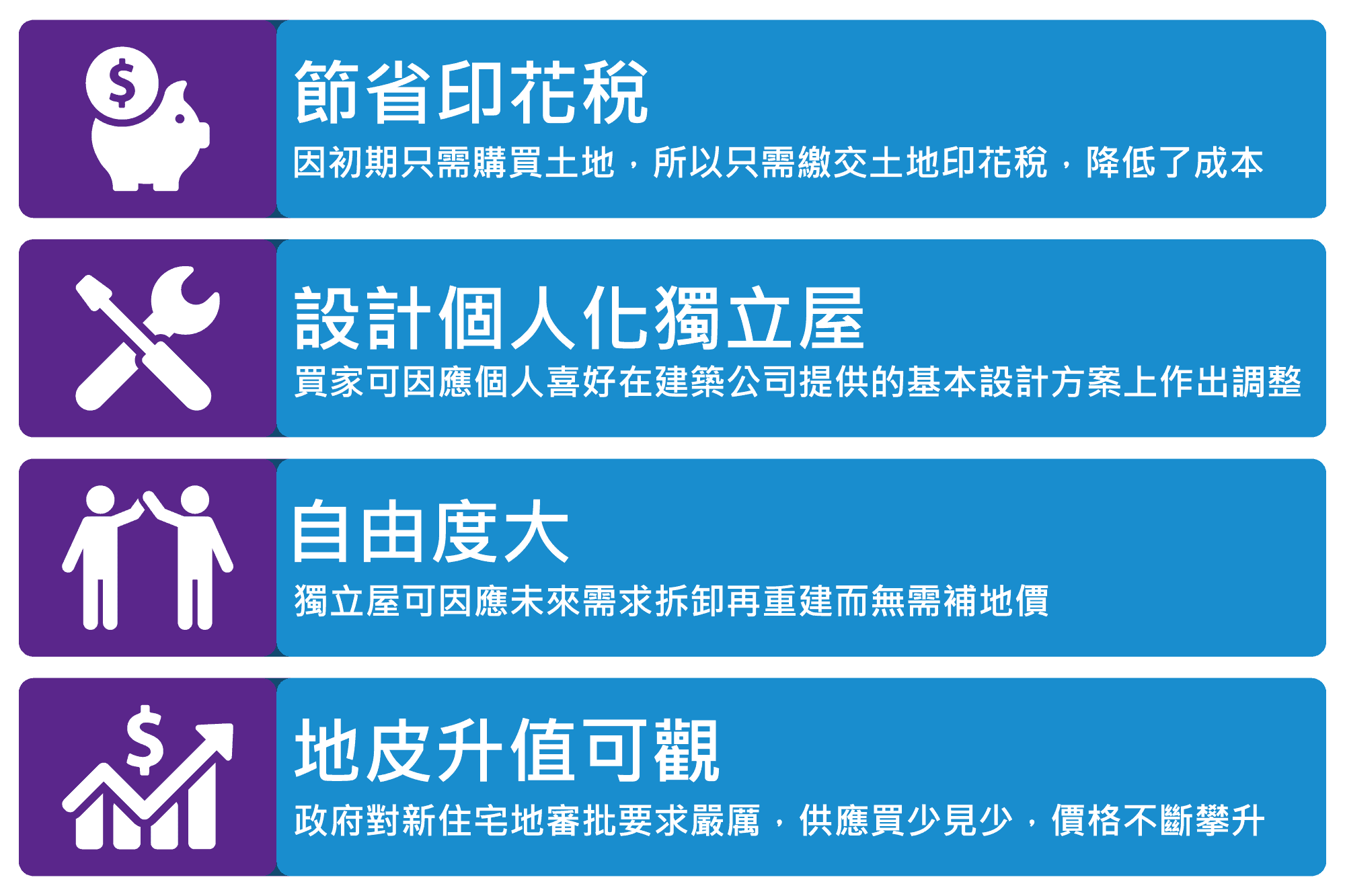 節省印花稅

因初期只需購買土地，所以只需繳交土地印花稅，降低了成本

設計個人化獨立屋

買家可因應個人喜好在建築公司提供的基本設計方案上作出調整

自由度大

獨立屋可因應未來需求拆卸再重建而無需補地價

地皮升值可觀

政府對新住宅地審批要求嚴厲，供應買少見少，價格不斷攀升