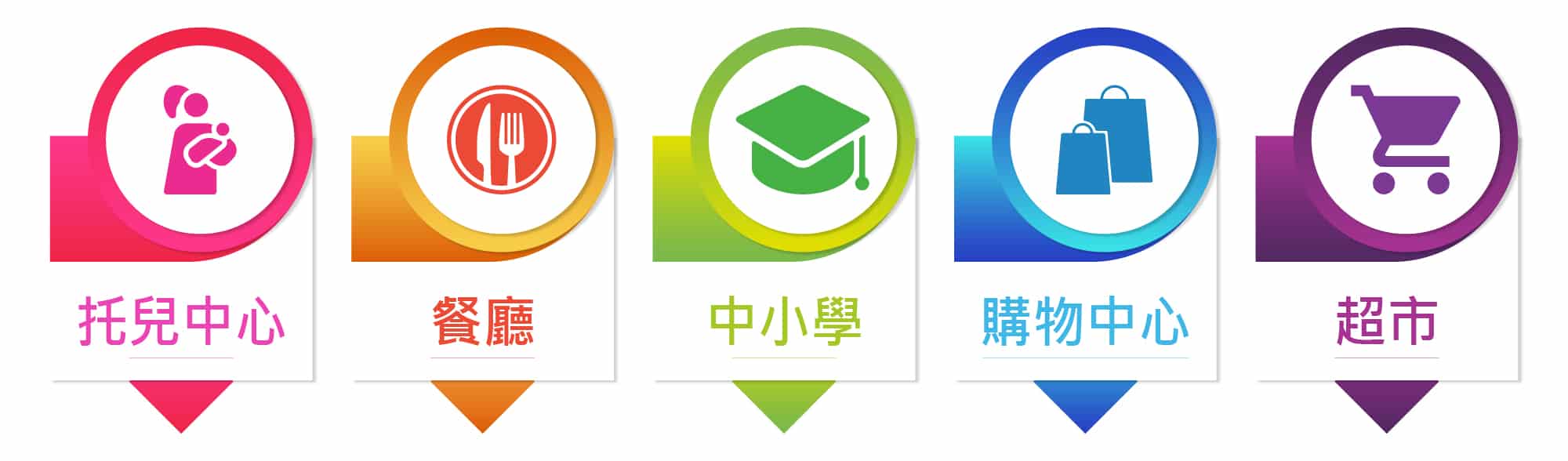 托兒中心

餐廳

中小學

購物中心

超市